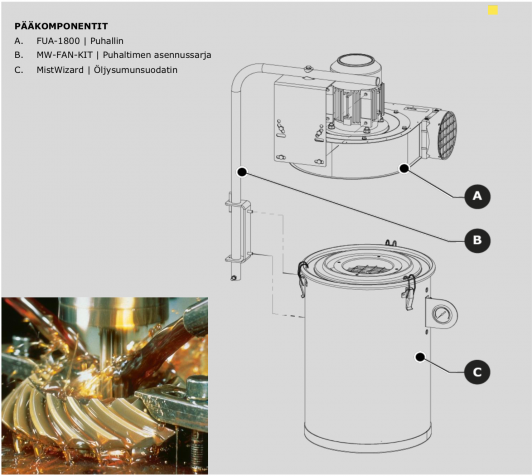 PÄÄKOMPONENTIT
A. FUA-1800 | Puhallin
B. MW-FAN-KIT | Puhaltimen asennussarja
C. MistWizard | Öljysumunsuodatin

A

B

C