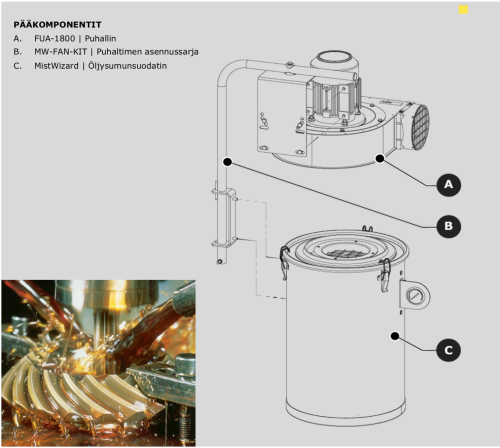 PÄÄKOMPONENTIT

A. FUA-1800 | Puhallin

B. MW-FAN-KIT | Puhaltimen asennussarja

C. MistWizard | Öljysumunsuodatin

A

B

C